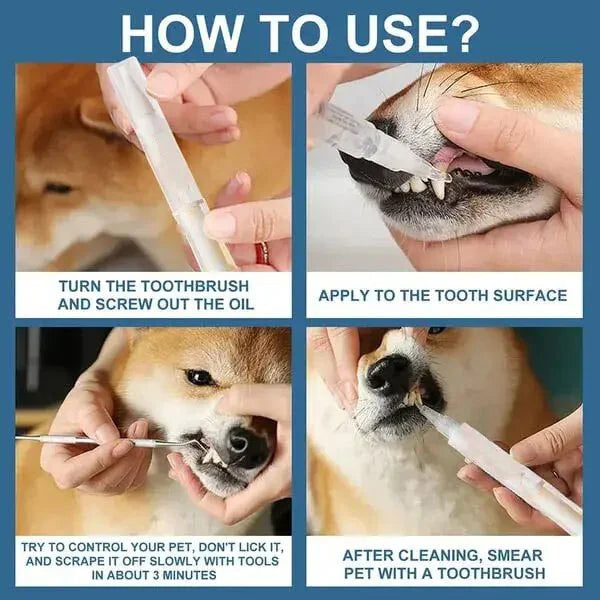 HOW TO USE?

TURN THE TOOTHBRUSH AND SCREW OUT THE OIL

APPLY TO THE TOOTH SURFACE

TRY TO CONTROL YOUR PET, DON'T LICK IT, AND SCRAPE IT OFF SLOWLY WITH TOOLS IN ABOUT 3 MINUTES

AFTER CLEANING, SMEAR PET WITH A TOOTHBRUSH